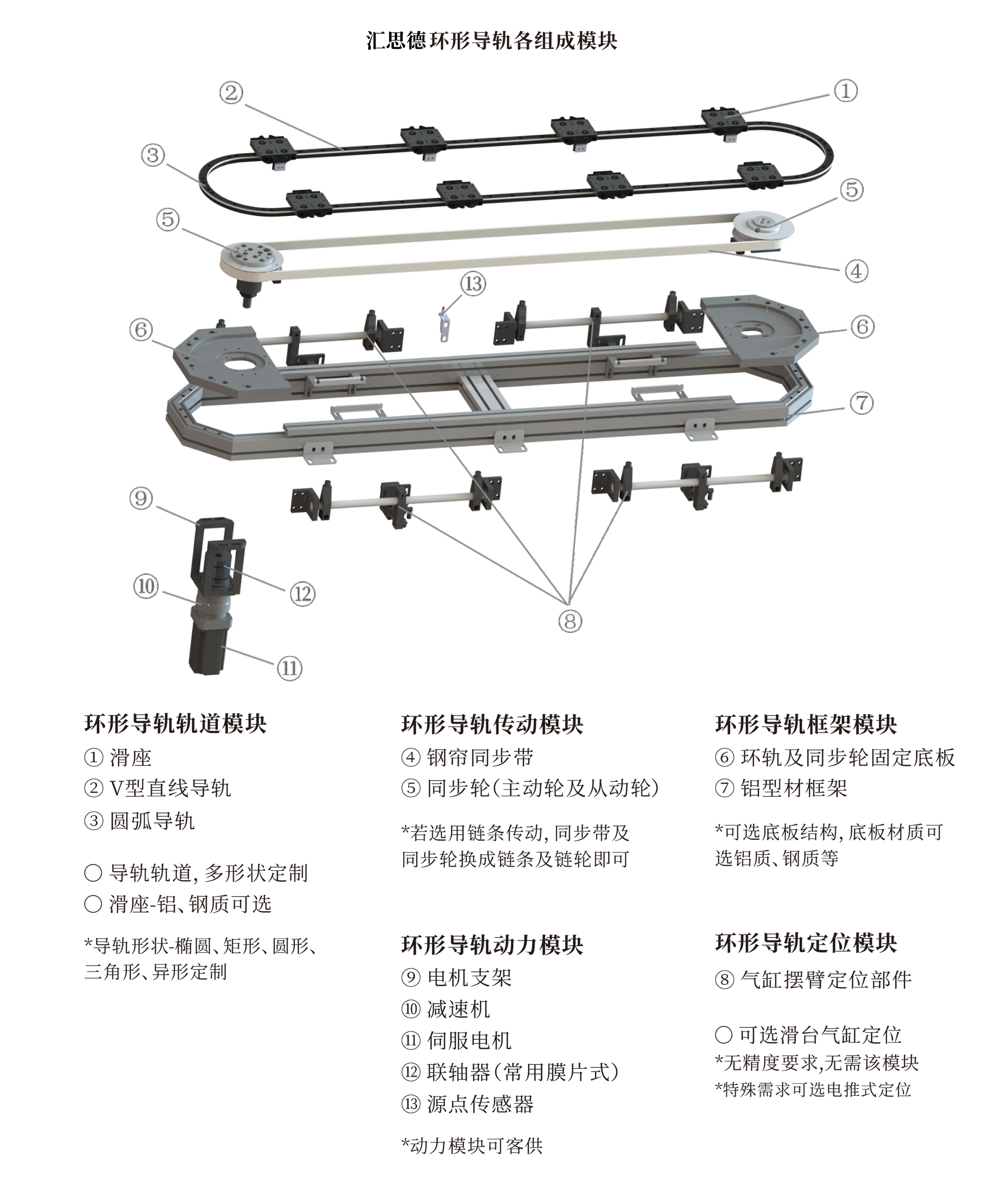 汇思德环形导轨各组成模块

②
①
③
⑤
⑤
④
⑬
⑥
⑥
⑦
⑨
⑩
⑫
⑧
⑪

环形导轨轨道模块
① 滑座
② V型直线导轨
③ 圆弧导轨

○ 导轨轨道，多形状定制
○ 滑座-铝、钢质可选

*导轨形状-椭圆、矩形、圆形、三角形、异形定制

环形导轨传动模块
④ 钢帘同步带
⑤ 同步轮（主动轮及从动轮）

*若选用链条传动，同步带及同步轮换成链条及链轮即可

环形导轨动力模块
⑨ 电机支架
⑩ 减速机
⑪ 伺服电机
⑫ 联轴器（常用膜片式）
⑬ 源点传感器

*动力模块可客供

环形导轨框架模块
⑥ 环轨及同步轮固定底板
⑦ 铝型材框架

*可选底板结构，底板材质可选铝质、钢质等

环形导轨定位模块
⑧ 气缸摆臂定位部件

○ 可选滑台气缸定位
*无精度要求，无需该模块
*特殊需求可选电推式定位